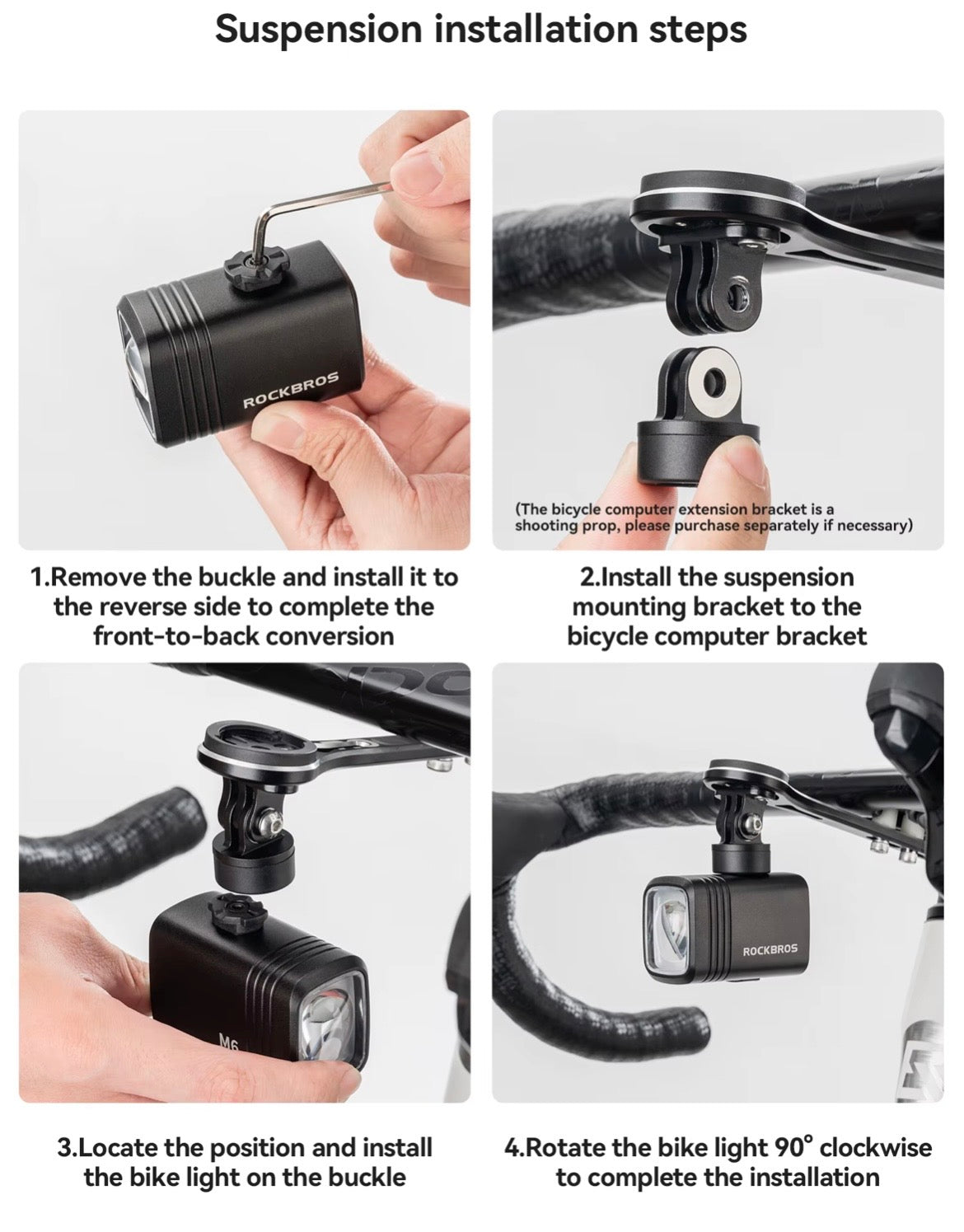 Suspension installation steps

ROCKBROS

(The bicycle computer extension bracket is a shooting prop, please purchase separately if necessary)

1.Remove the buckle and install it to the reverse side to complete the front-to-back conversion

2.Install the suspension mounting bracket to the bicycle computer bracket

M6

ROCKBROS

3.Locate the position and install the bike light on the buckle

4.Rotate the bike light 90° clockwise to complete the installation