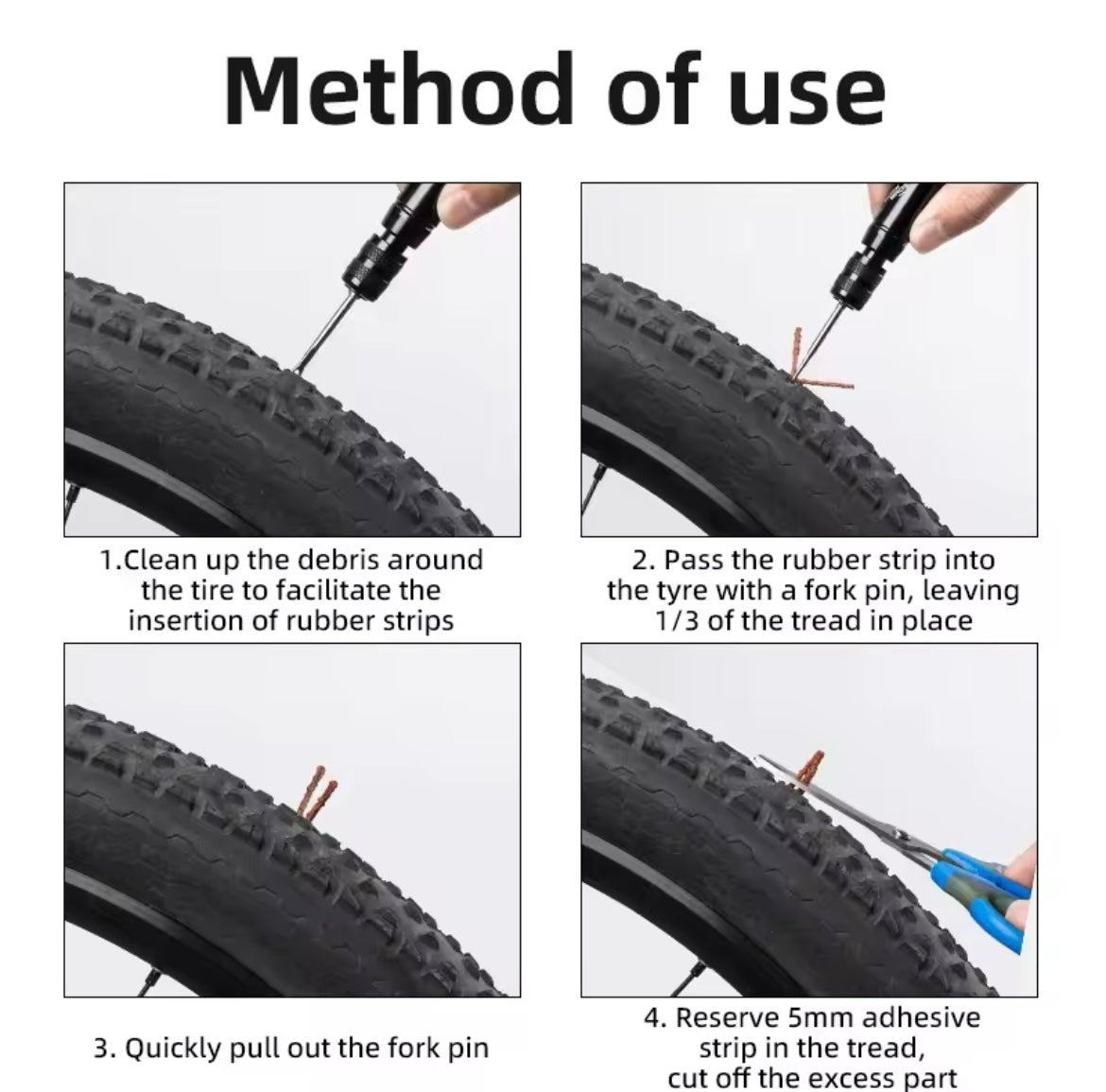 Method of use

1.Clean up the debris around the tire to facilitate the insertion of rubber strips

2. Pass the rubber strip into the tyre with a fork pin, leaving 1/3 of the tread in place

3. Quickly pull out the fork pin

4. Reserve 5mm adhesive strip in the tread, cut off the excess part